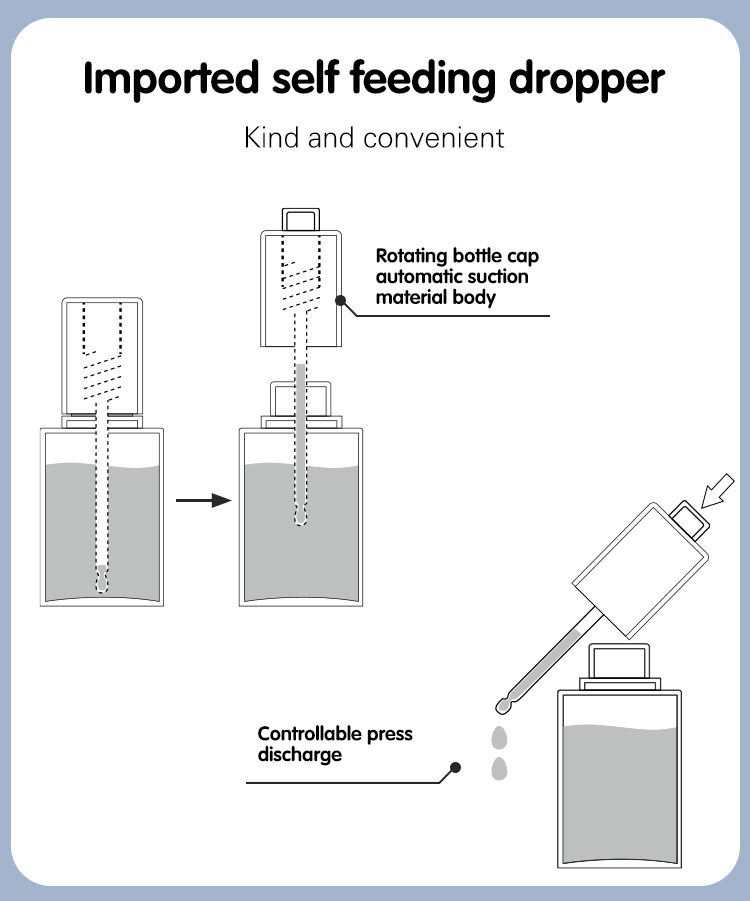 Imported self feeding dropper

Kind and convenient

Rotating bottle cap automatic suction material body

Controllable press discharge