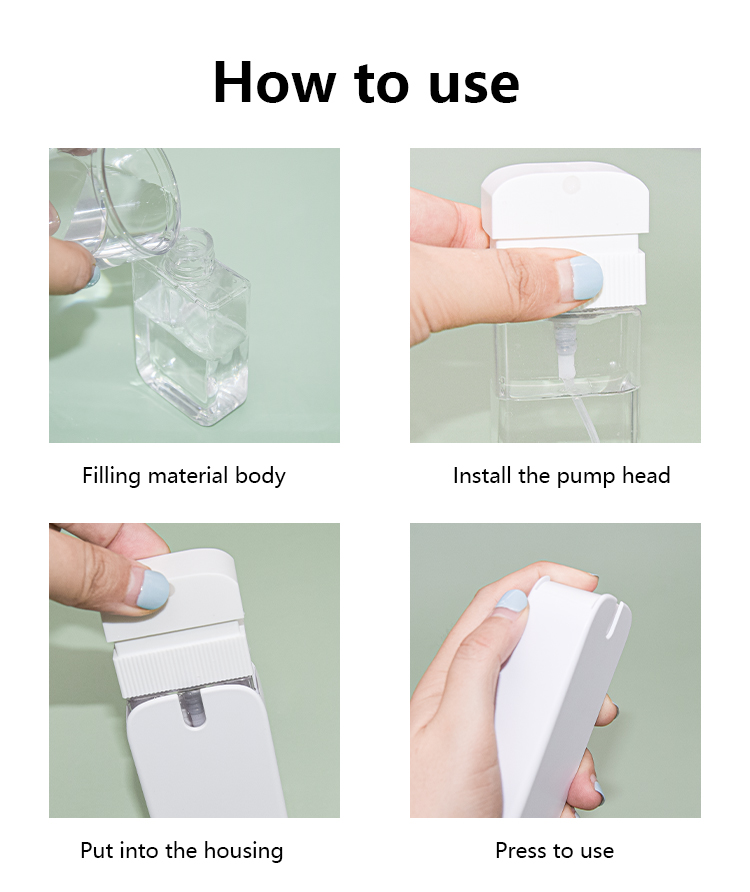 How to use

Filling material body

Install the pump head

Put into the housing

Press to use