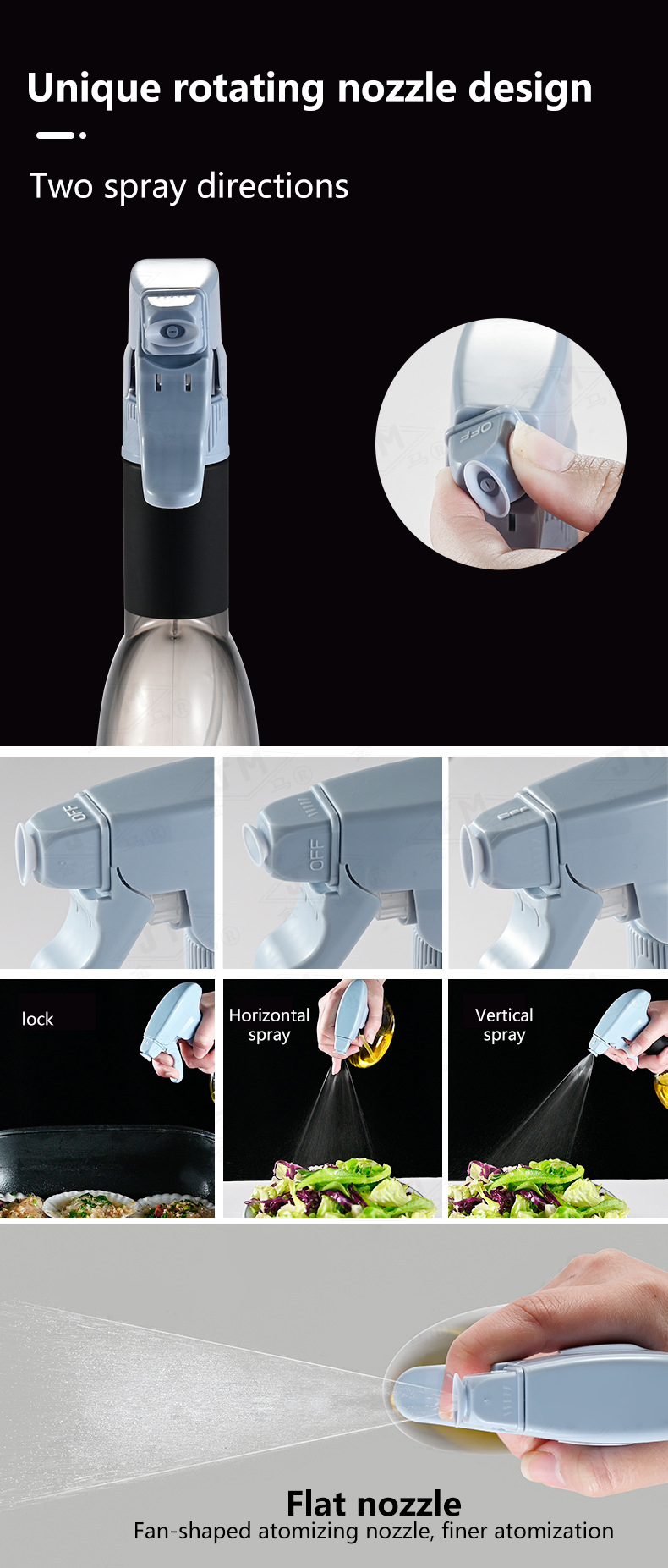 Unique rotating nozzle design

Two spray directions

OFF

OFF

OFF

lock

Horizontal spray

Vertical spray

Flat nozzle
Fan-shaped atomizing nozzle, finer atomization