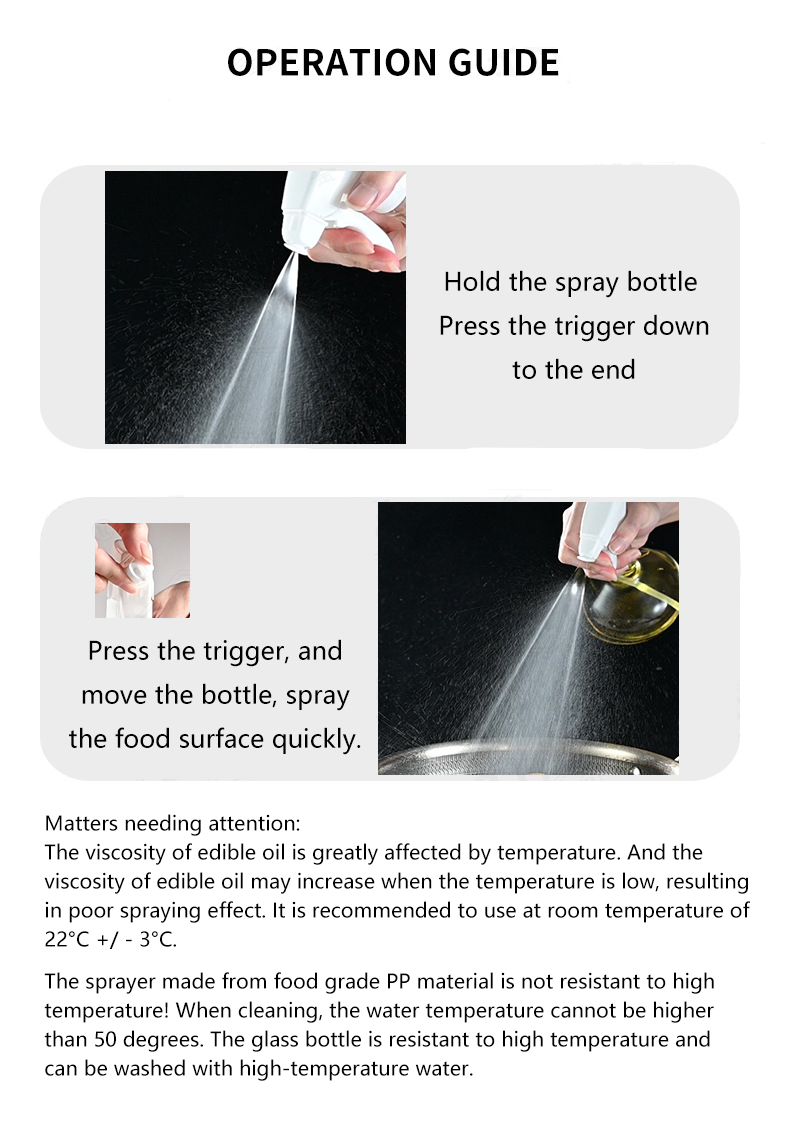 OPERATION GUIDE

Hold the spray bottle
Press the trigger down
to the end

Press the trigger, and
move the bottle, spray
the food surface quickly.

Matters needing attention:
The viscosity of edible oil is greatly affected by temperature. And the viscosity of edible oil may increase when the temperature is low, resulting in poor spraying effect. It is recommended to use at room temperature of 22°C +/ - 3°C.

The sprayer made from food grade PP material is not resistant to high temperature! When cleaning, the water temperature cannot be higher than 50 degrees. The glass bottle is resistant to high temperature and can be washed with high-temperature water.