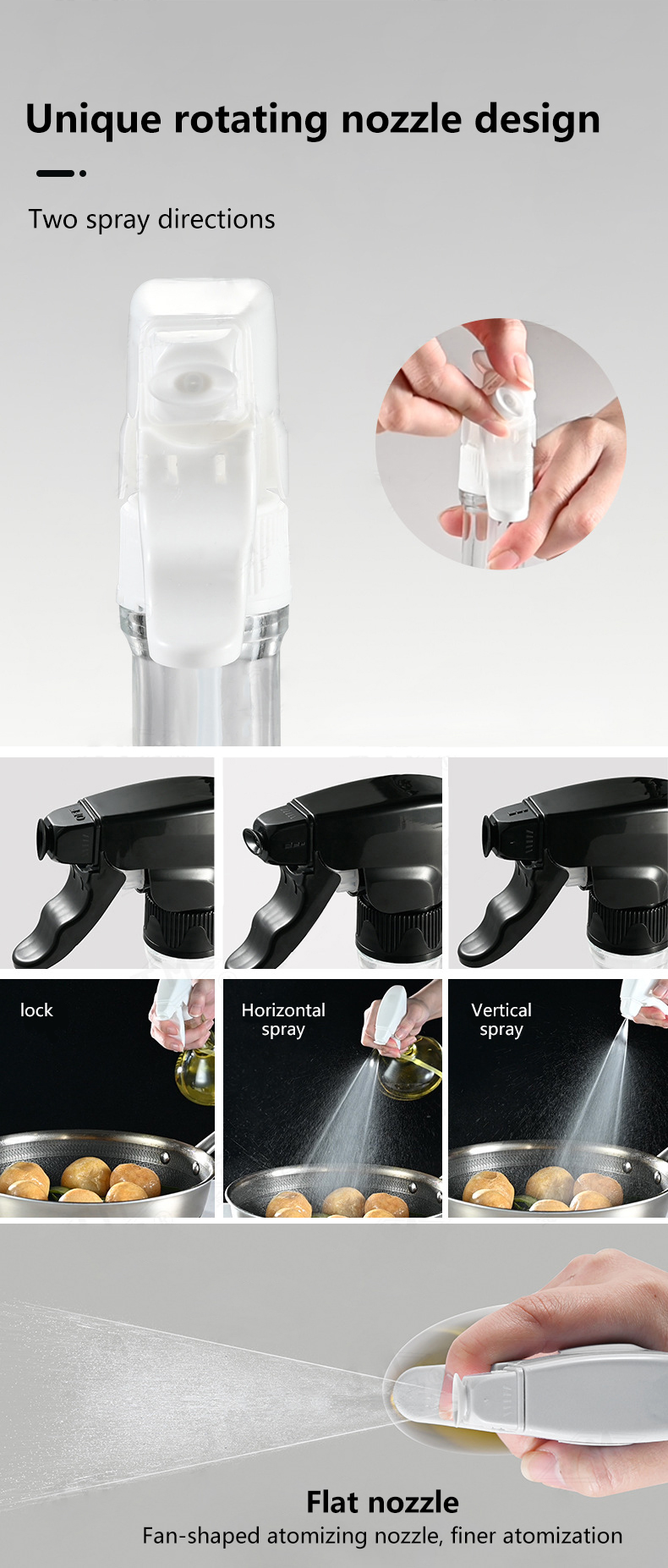 Unique rotating nozzle design

Two spray directions

lock

Horizontal spray

Vertical spray

Flat nozzle

Fan-shaped atomizing nozzle, finer atomization