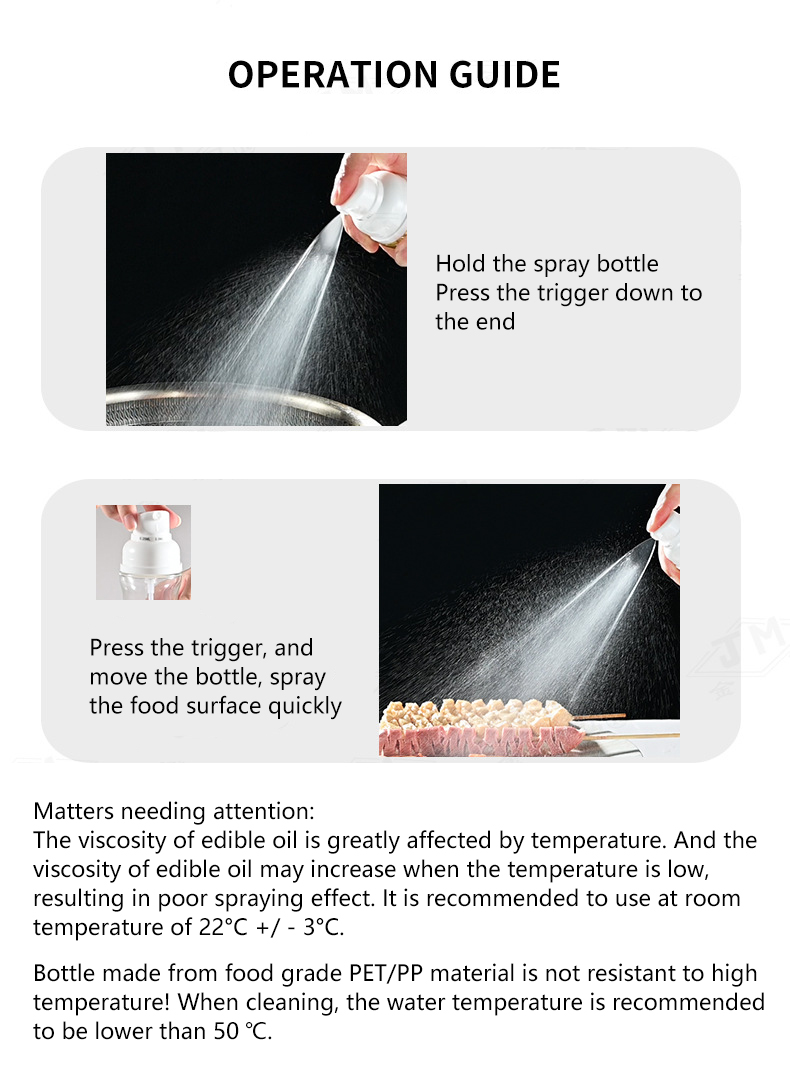 OPERATION GUIDE

Hold the spray bottle
Press the trigger down to the end

Press the trigger, and move the bottle, spray the food surface quickly

JM

Matters needing attention:
The viscosity of edible oil is greatly affected by temperature. And the viscosity of edible oil may increase when the temperature is low, resulting in poor spraying effect. It is recommended to use at room temperature of 22°C +/ - 3°C.

Bottle made from food grade PET/PP material is not resistant to high temperature! When cleaning, the water temperature is recommended to be lower than 50 ℃.