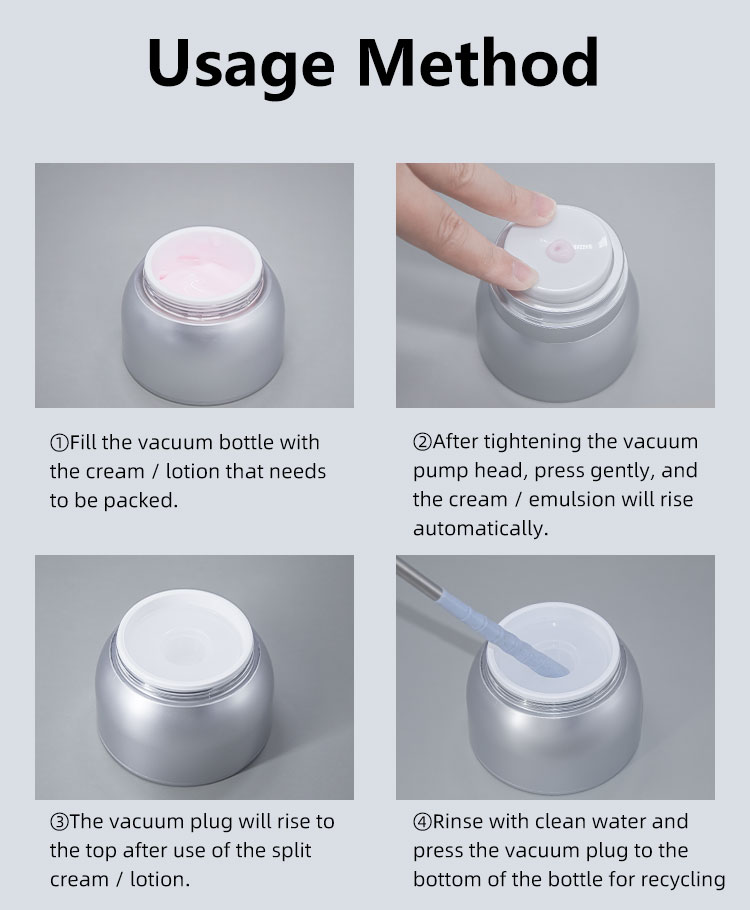 Usage Method

①Fill the vacuum bottle with the cream / lotion that needs to be packed.

②After tightening the vacuum pump head, press gently, and the cream / emulsion will rise automatically.

③The vacuum plug will rise to the top after use of the split cream / lotion.

④Rinse with clean water and press the vacuum plug to the bottom of the bottle for recycling