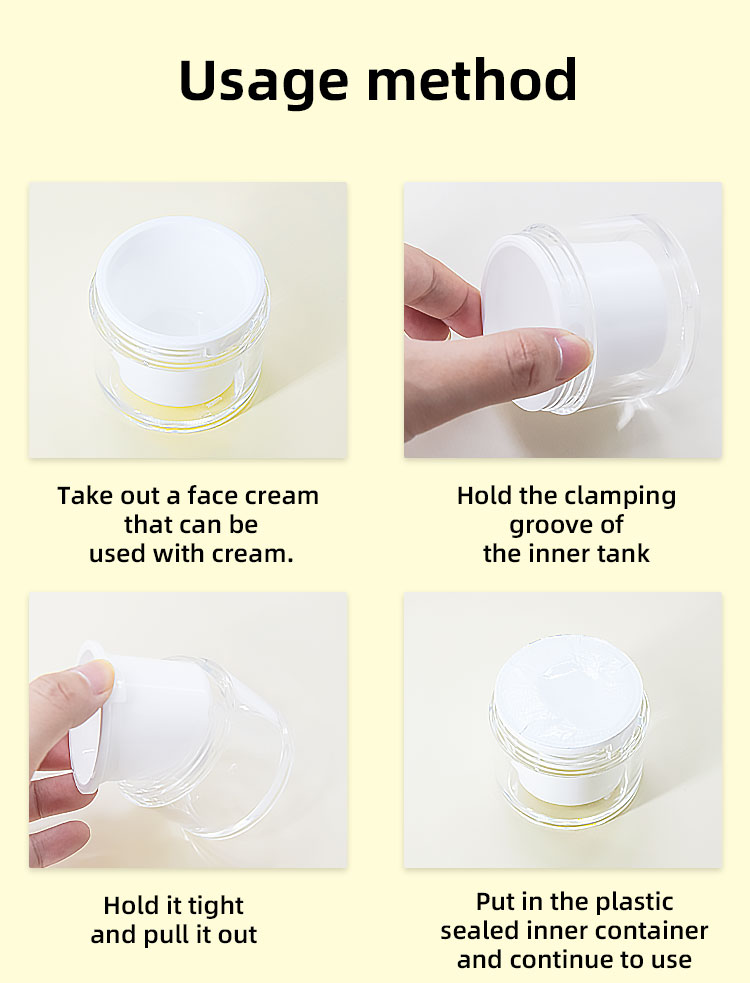 Usage method

Take out a face cream that can be used with cream.

Hold the clamping groove of the inner tank

Hold it tight and pull it out

Put in the plastic sealed inner container and continue to use