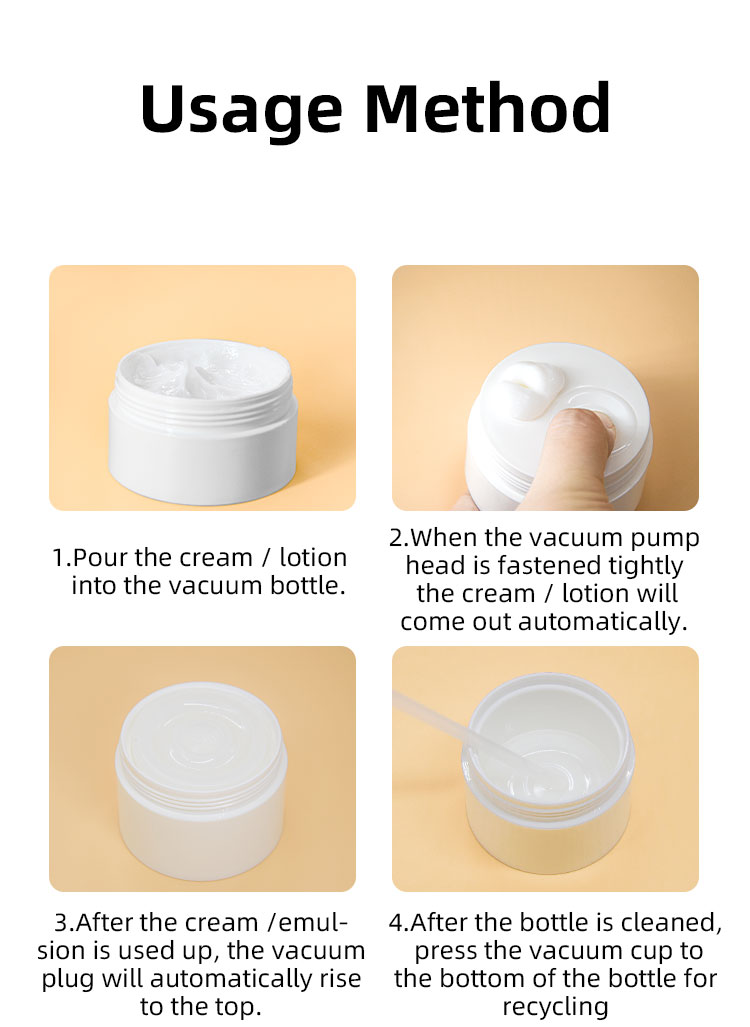 Usage Method

1.Pour the cream / lotion into the vacuum bottle.

2.When the vacuum pump head is fastened tightly the cream / lotion will come out automatically.

3.After the cream /emulsion is used up, the vacuum plug will automatically rise to the top.

4.After the bottle is cleaned, press the vacuum cup to the bottom of the bottle for recycling