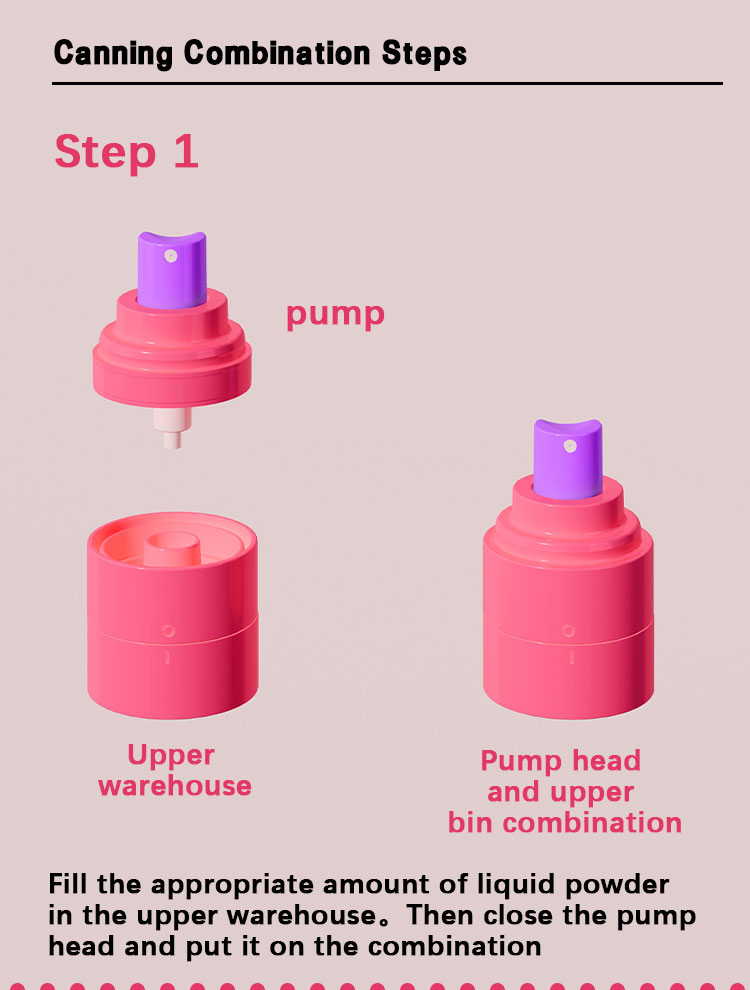 Canning Combination Steps

Step 1

pump

Upper warehouse

Pump head and upper bin combination

Fill the appropriate amount of liquid powder in the upper warehouse。Then close the pump head and put it on the combination