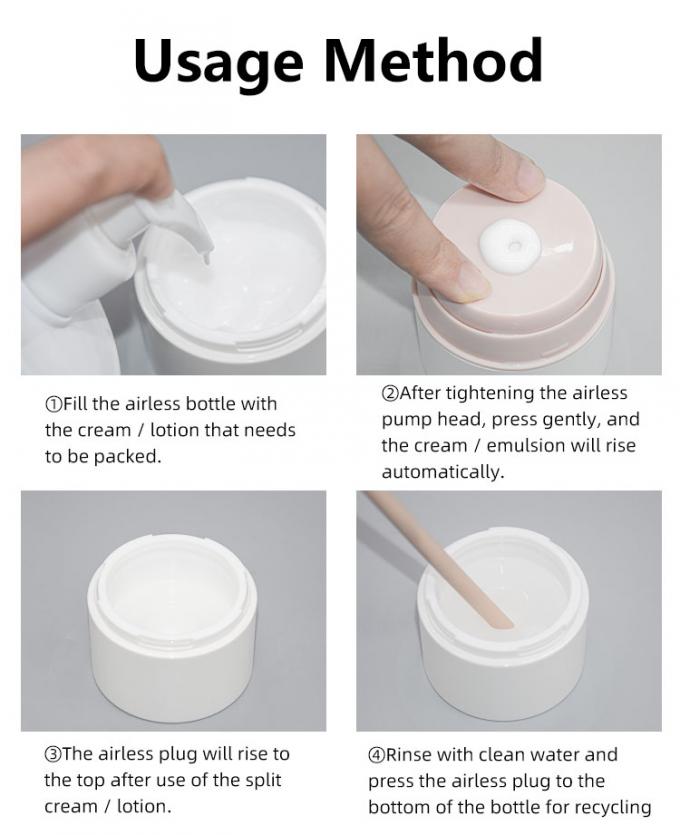 Usage Method

①Fill the airless bottle with the cream / lotion that needs to be packed.

②After tightening the airless pump head, press gently, and the cream / emulsion will rise automatically.

③The airless plug will rise to the top after use of the split cream / lotion.

④Rinse with clean water and press the airless plug to the bottom of the bottle for recycling