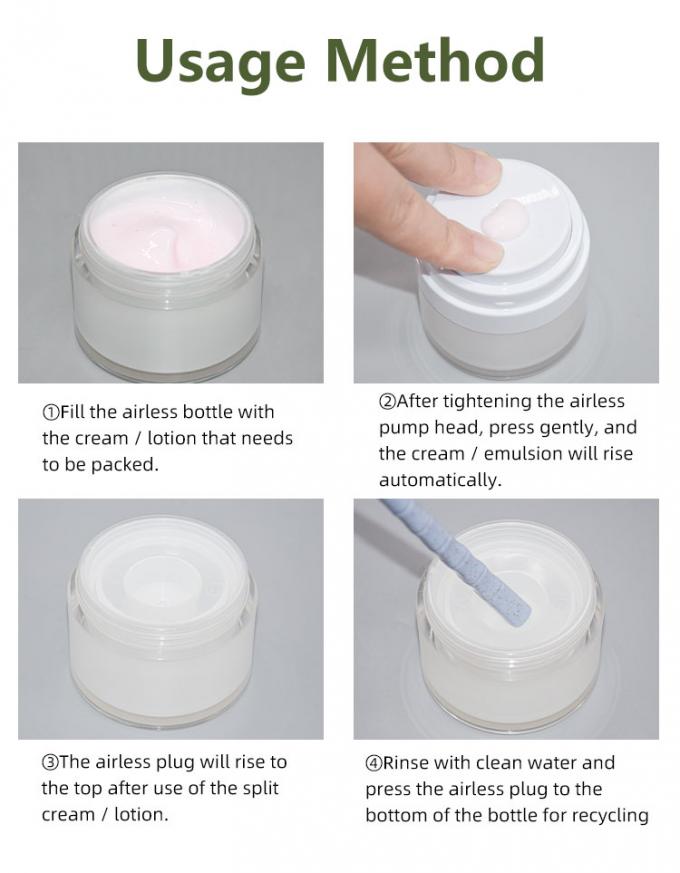 Usage Method

①Fill the airless bottle with the cream / lotion that needs to be packed.

②After tightening the airless pump head, press gently, and the cream / emulsion will rise automatically.

③The airless plug will rise to the top after use of the split cream / lotion.

④Rinse with clean water and press the airless plug to the bottom of the bottle for recycling