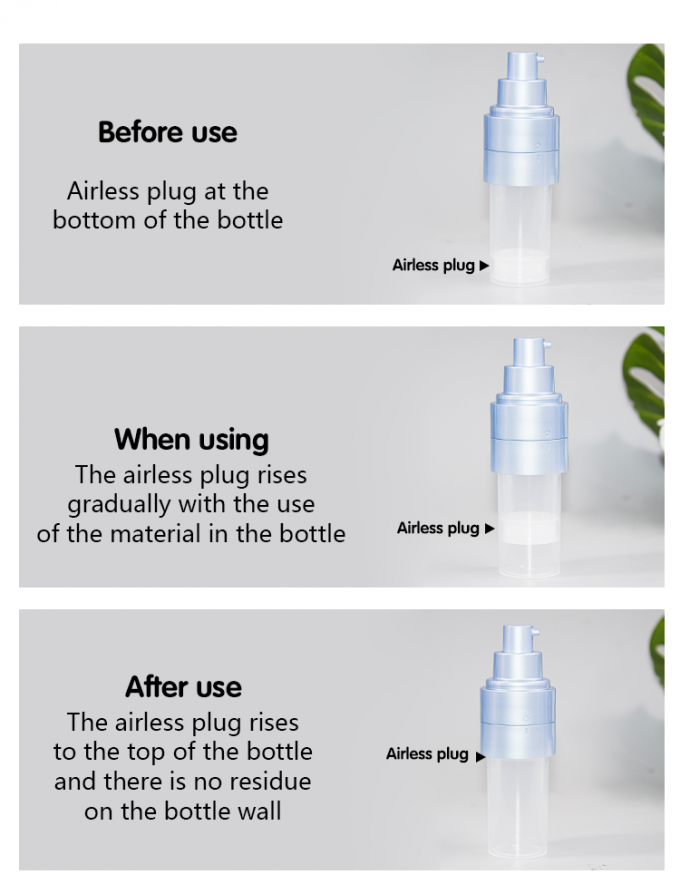 Before use

Airless plug at the bottom of the bottle

Airless plug ▶

When using

The airless plug rises gradually with the use of the material in the bottle

Airless plug ▶

After use

The airless plug rises to the top of the bottle and there is no residue on the bottle wall

Airless plug ▶