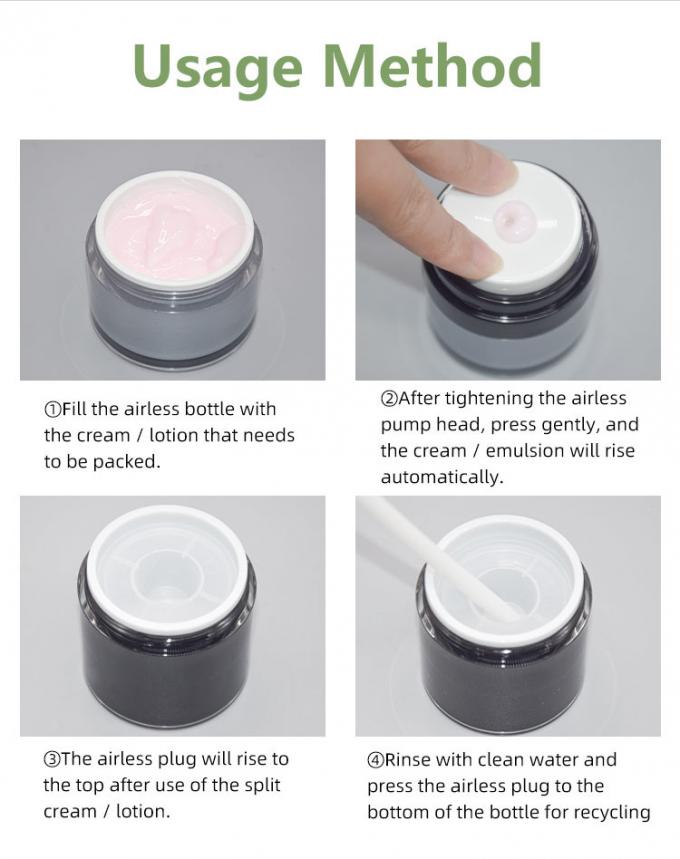 Usage Method

①Fill the airless bottle with the cream / lotion that needs to be packed.

②After tightening the airless pump head, press gently, and the cream / emulsion will rise automatically.

③The airless plug will rise to the top after use of the split cream / lotion.

④Rinse with clean water and press the airless plug to the bottom of the bottle for recycling