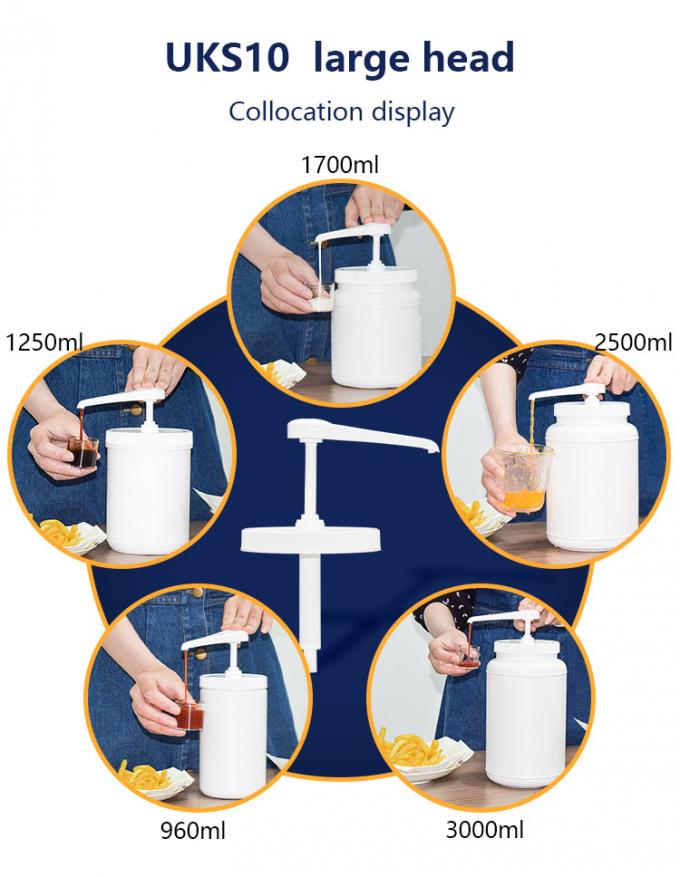 UKS10 large head

Collocation display

1700ml

1250ml

2500ml

960ml

3000ml