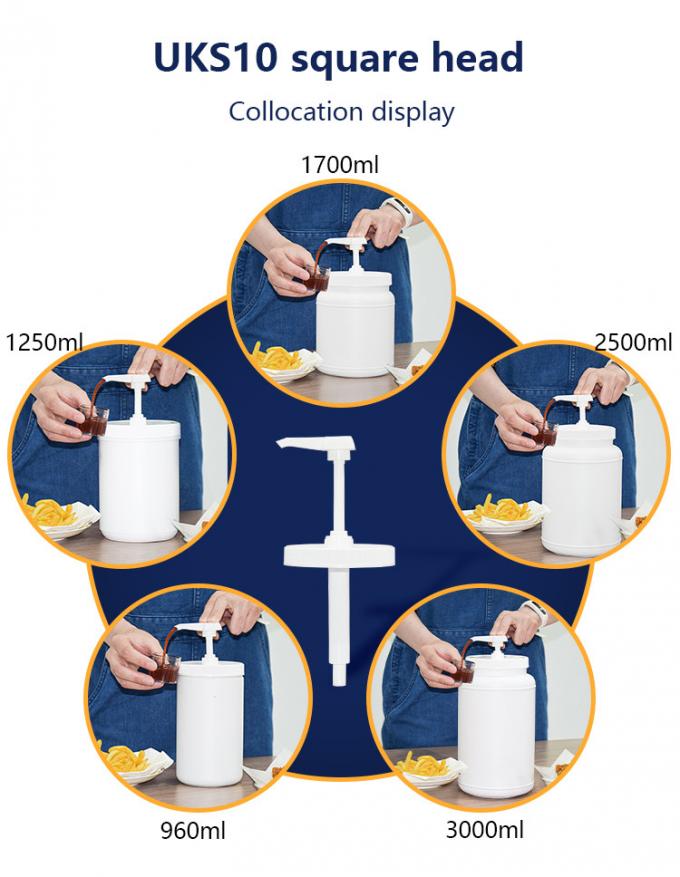 UKS10 square head

Collocation display

1700ml

1250ml

2500ml

960ml

3000ml