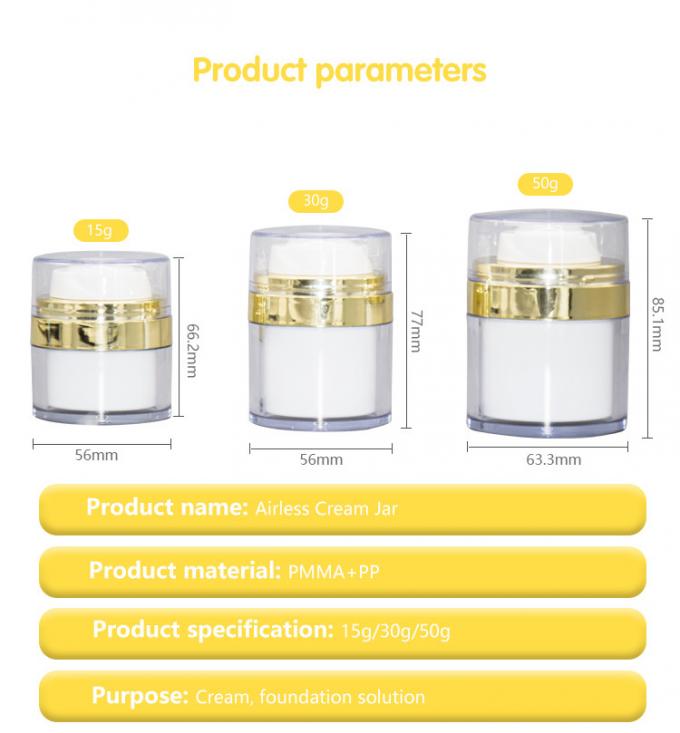 Product parameters

15g

66.2mm

56mm

30g

77mm

56mm

50g

85.1mm

63.3mm

Product name: Airless Cream Jar

Product material: PMMA+PP

Product specification: 15g/30g/50g

Purpose: Cream, foundation solution