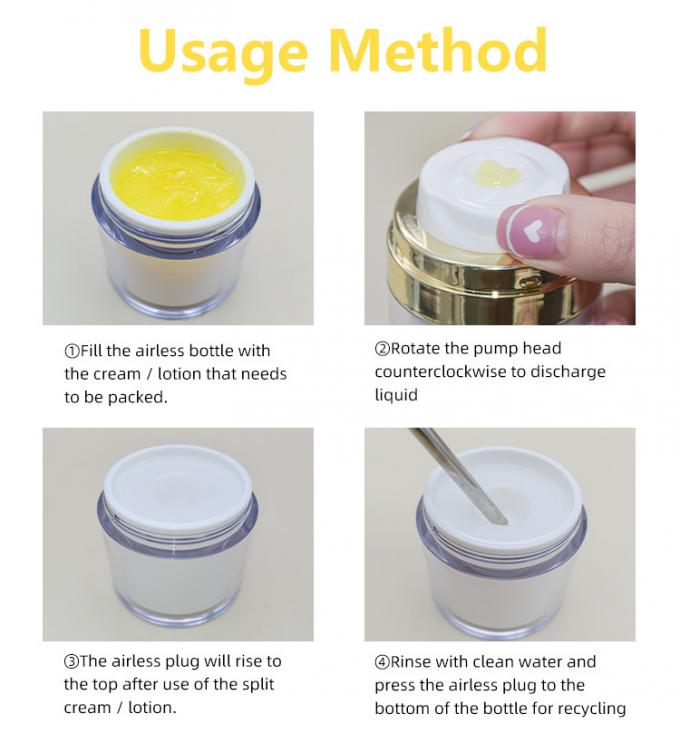 Usage Method

①Fill the airless bottle with the cream / lotion that needs to be packed.

②Rotate the pump head counterclockwise to discharge liquid

③The airless plug will rise to the top after use of the split cream / lotion.

④Rinse with clean water and press the airless plug to the bottom of the bottle for recycling