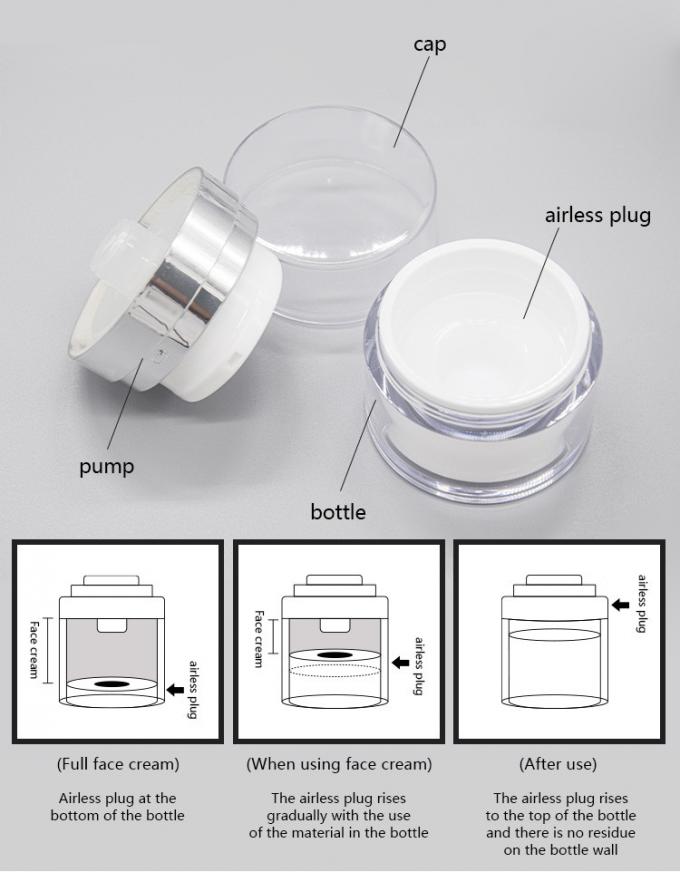 cap

airless plug

pump

bottle

Face cream

airless plug

Face cream

airless plug

airless plug

(Full face cream)

Airless plug at the bottom of the bottle

(When using face cream)

The airless plug rises gradually with the use of the material in the bottle

(After use)

The airless plug rises to the top of the bottle and there is no residue on the bottle wall