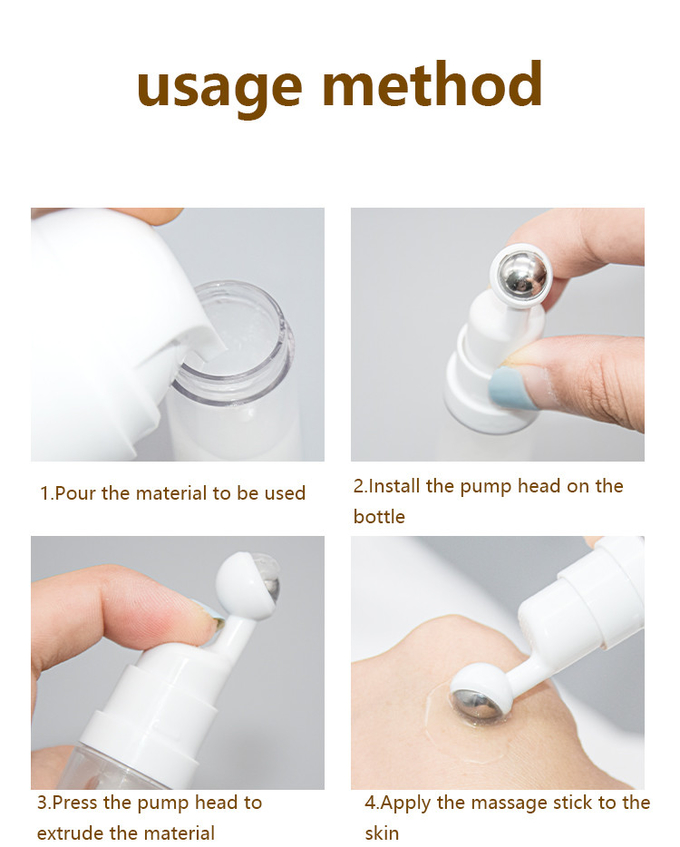 usage method

1.Pour the material to be used

2.Install the pump head on the bottle

3.Press the pump head to extrude the material

4.Apply the massage stick to the skin