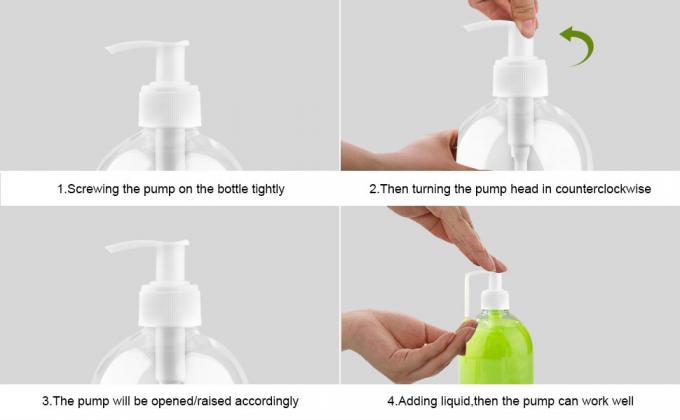 1.Screwing the pump on the bottle tightly

2.Then turning the pump head in counterclockwise

3.The pump will be opened/raised accordingly

4.Adding liquid,then the pump can work well